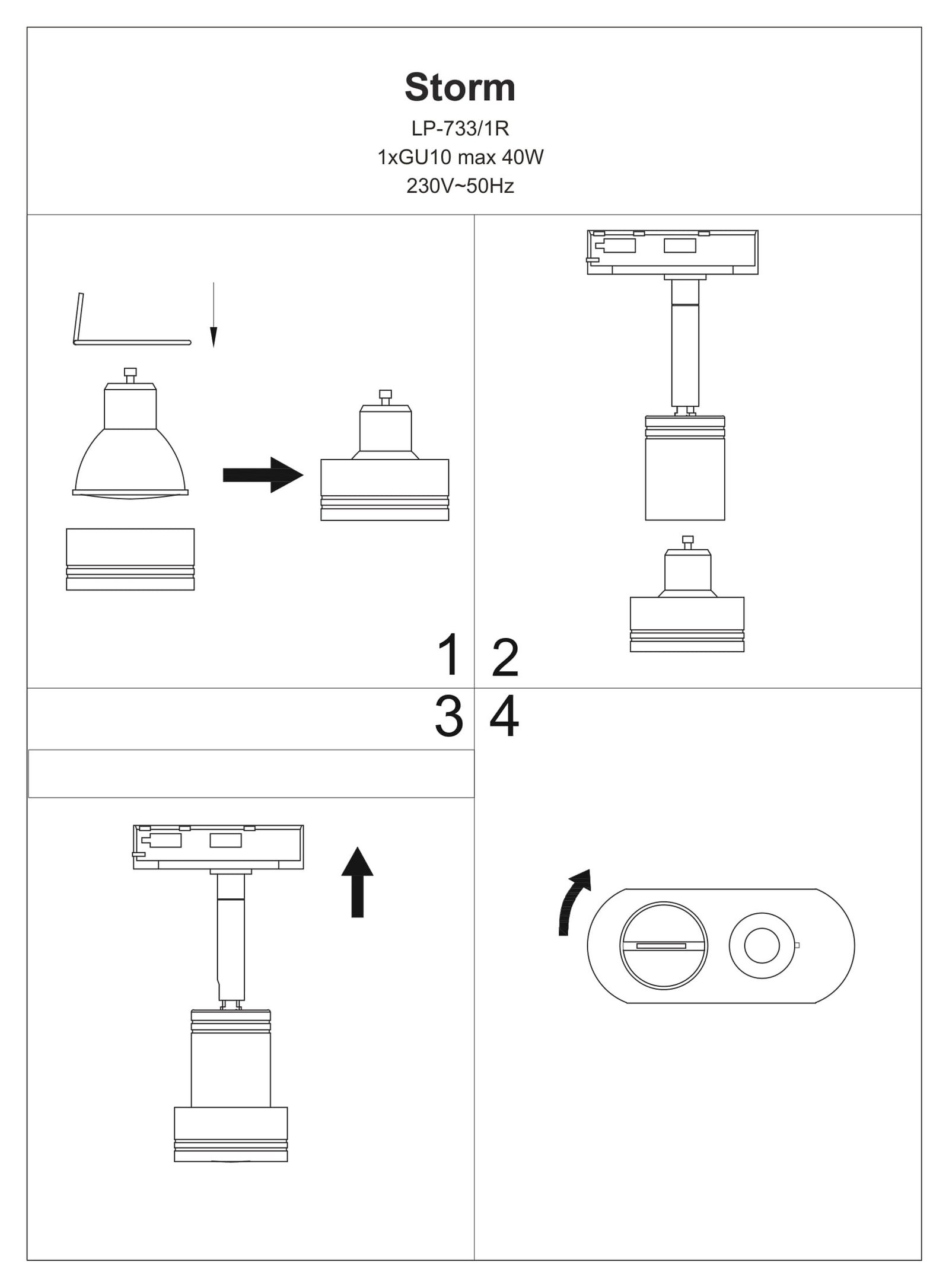 Storm

LP-733/1R
1xGU10 max 40W
230V~50Hz

1

2

3

4