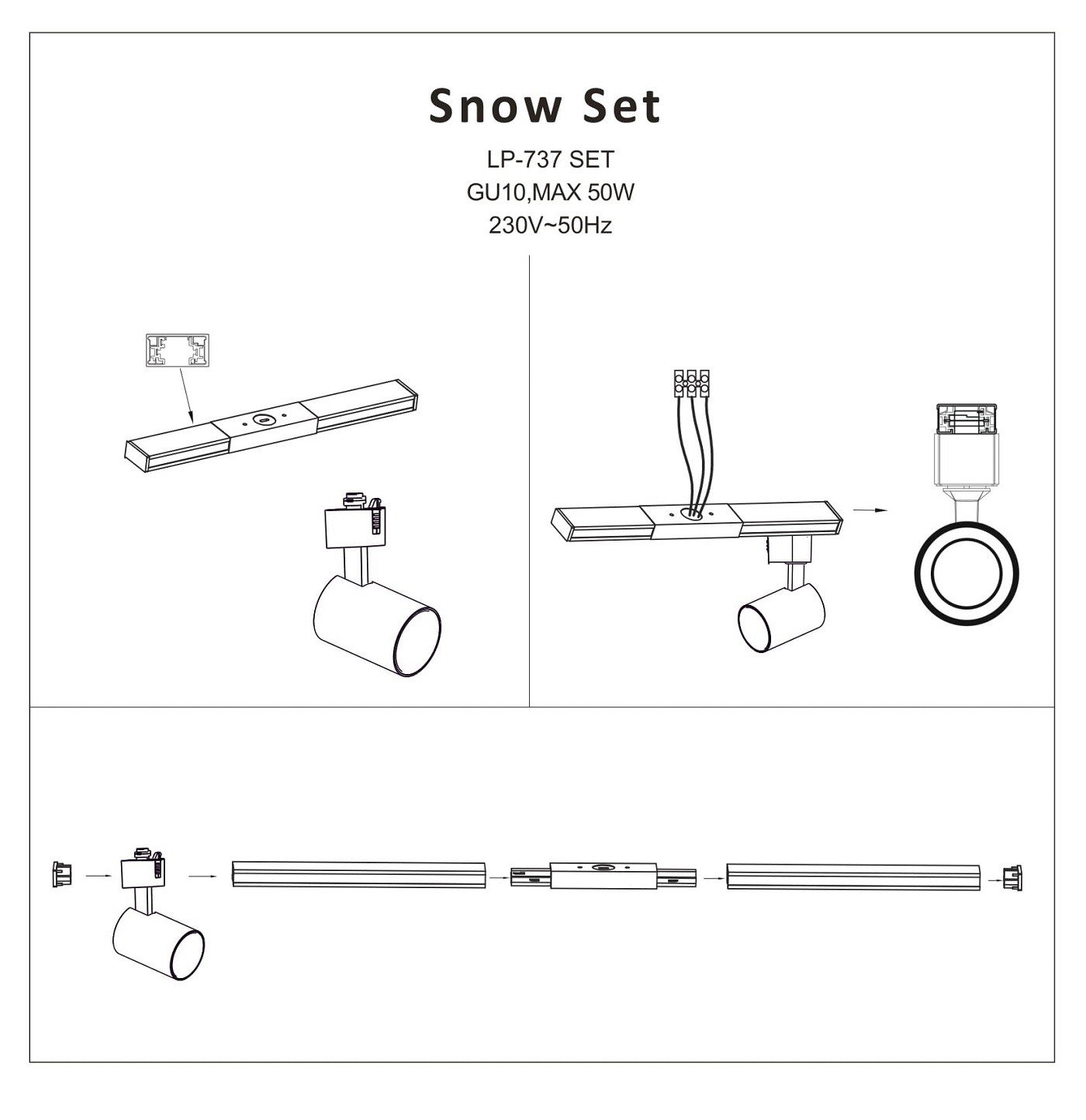 Snow Set

LP-737 SET
GU10,MAX 50W
230V~50Hz