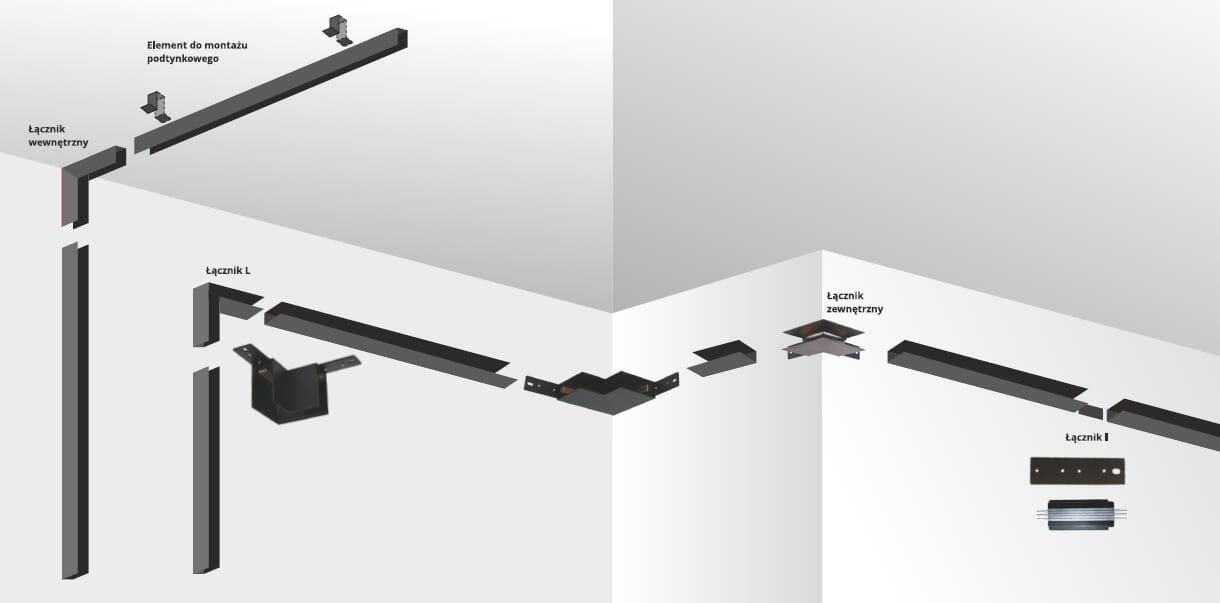 Element do montażu podtynkowego

Łącznik wewnętrzny

Łącznik L

Łącznik zewnętrzny

Łącznik I